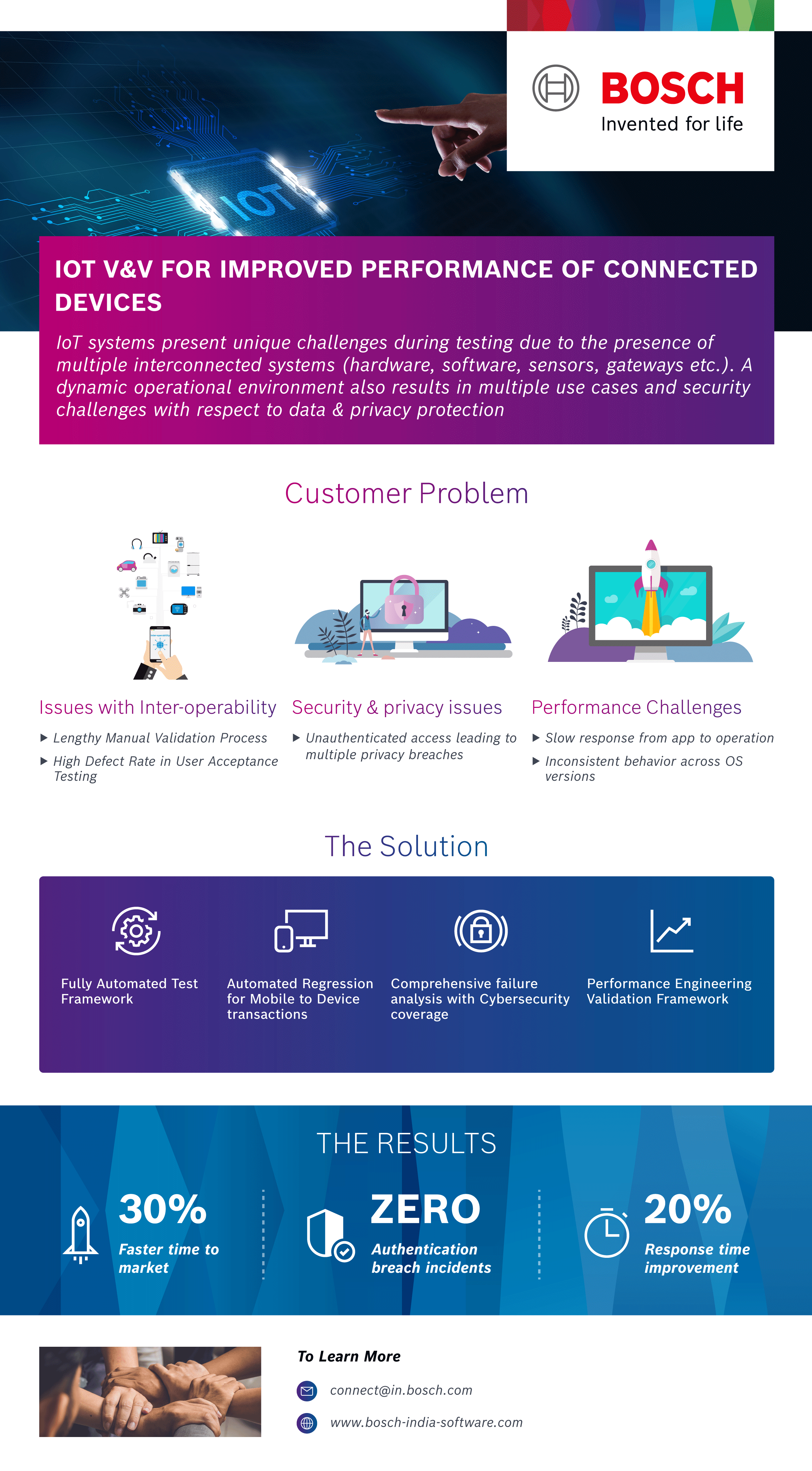 BOSCH
Invented for life

IOT

IOT V&V FOR IMPROVED PERFORMANCE OF CONNECTED DEVICES

IoT systems present unique challenges during testing due to the presence of multiple interconnected systems (hardware, software, sensors, gateways etc.). A dynamic operational environment also results in multiple use cases and security challenges with respect to data & privacy protection

Customer Problem

Issues with Inter-operability
▶ Lengthy Manual Validation Process
▶ High Defect Rate in User Acceptance Testing

Security & privacy issues
▶ Unauthenticated access leading to multiple privacy breaches

Performance Challenges
▶ Slow response from app to operation
▶ Inconsistent behavior across OS versions

The Solution

Fully Automated Test Framework

Automated Regression for Mobile to Device transactions

Comprehensive failure analysis with Cybersecurity coverage

Performance Engineering Validation Framework

THE RESULTS

30%
Faster time to market

ZERO
Authentication breach incidents

20%
Response time improvement

To Learn More

connect@in.bosch.com

www.bosch-india-software.com